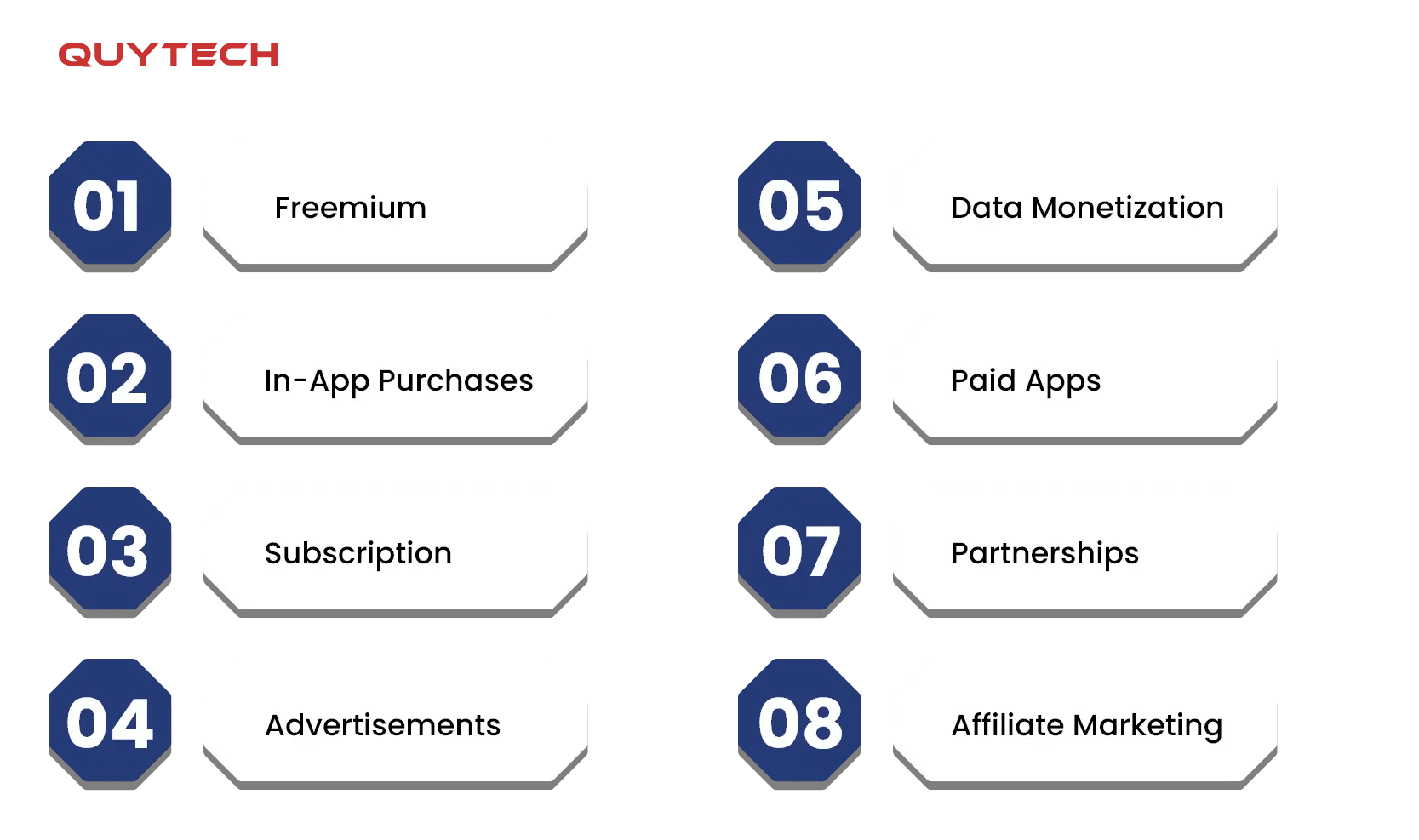 QUYTECH

01 Freemium

02 In-App Purchases

03 Subscription

04 Advertisements

05 Data Monetization

06 Paid Apps

07 Partnerships

08 Affiliate Marketing